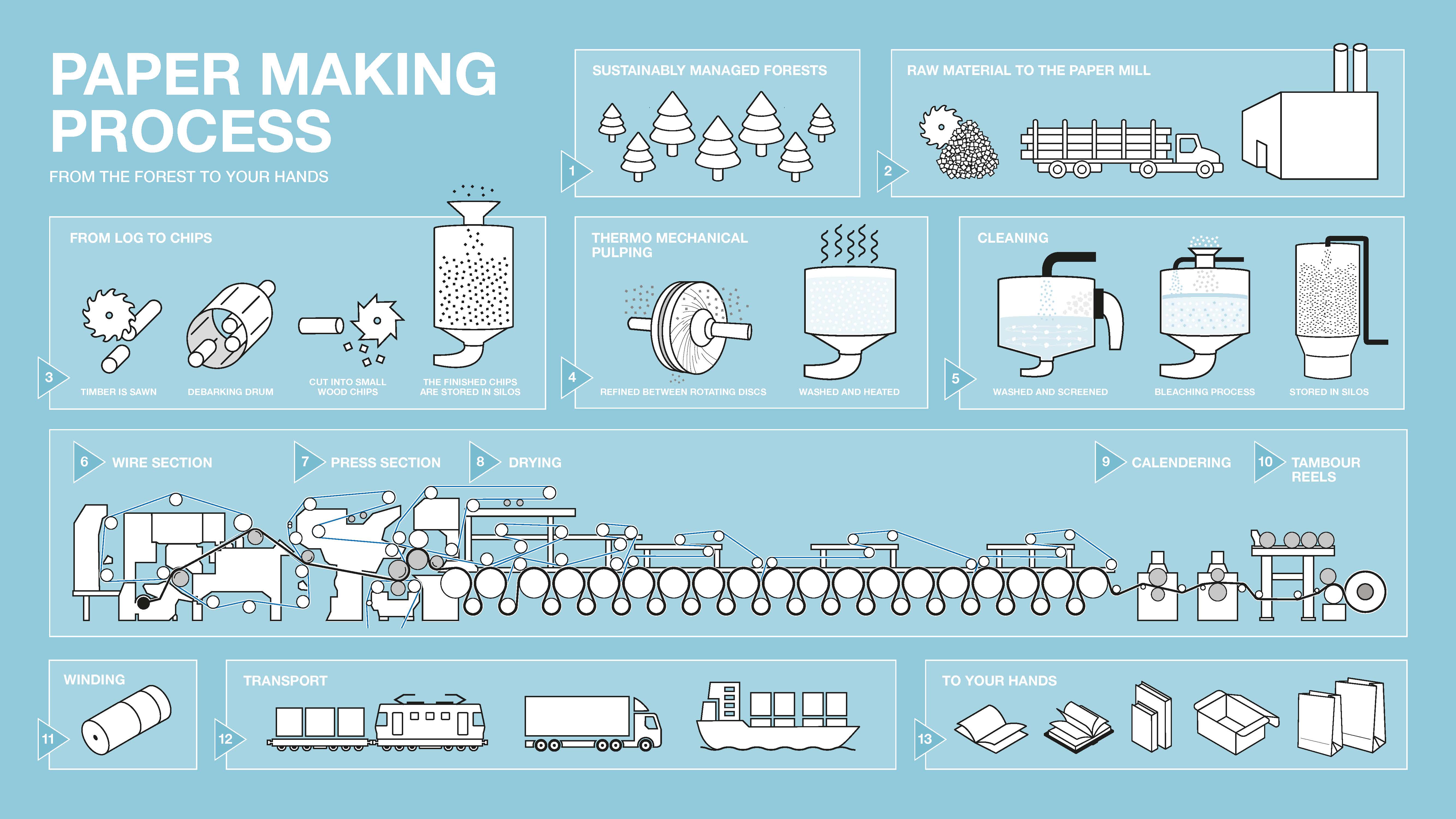 PAPER MAKING PROCESS

FROM THE FOREST TO YOUR HANDS

1 SUSTAINABLY MANAGED FORESTS

2 RAW MATERIAL TO THE PAPER MILL

3 FROM LOG TO CHIPS

TIMBER IS SAWN

DEBARKING DRUM

CUT INTO SMALL WOOD CHIPS

THE FINISHED CHIPS ARE STORED IN SILOS

4 THERMO MECHANICAL PULPING

REFINED BETWEEN ROTATING DISCS

WASHED AND HEATED

5 CLEANING

WASHED AND SCREENED

BLEACHING PROCESS

STORED IN SILOS

6 WIRE SECTION

7 PRESS SECTION

8 DRYING

9 CALENDERING

10 TAMBOUR REELS

11 WINDING

12 TRANSPORT

13 TO YOUR HANDS